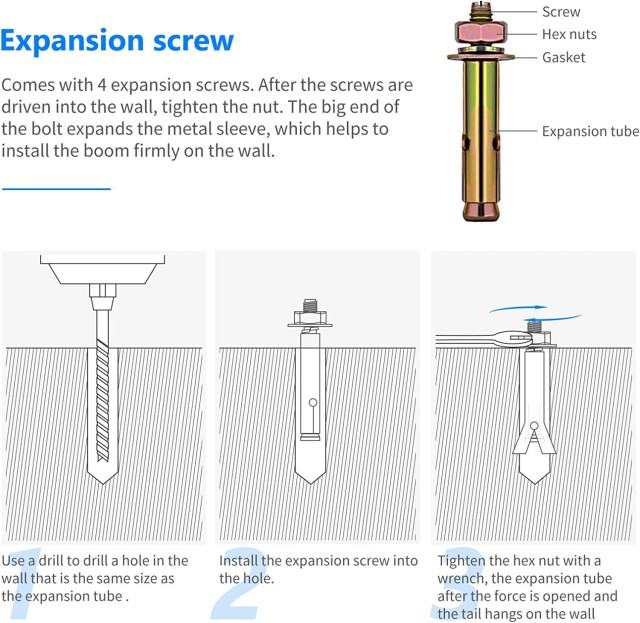 Expansion screw

Comes with 4 expansion screws. After the screws are driven into the wall, tighten the nut. The big end of the bolt expands the metal sleeve, which helps to install the boom firmly on the wall.

Screw
Hex nuts
Gasket
Expansion tube

1
Use a drill to drill a hole in the wall that is the same size as the expansion tube .

2
Install the expansion screw into the hole.

3
Tighten the hex nut with a wrench, the expansion tube after the force is opened and the tail hangs on the wall