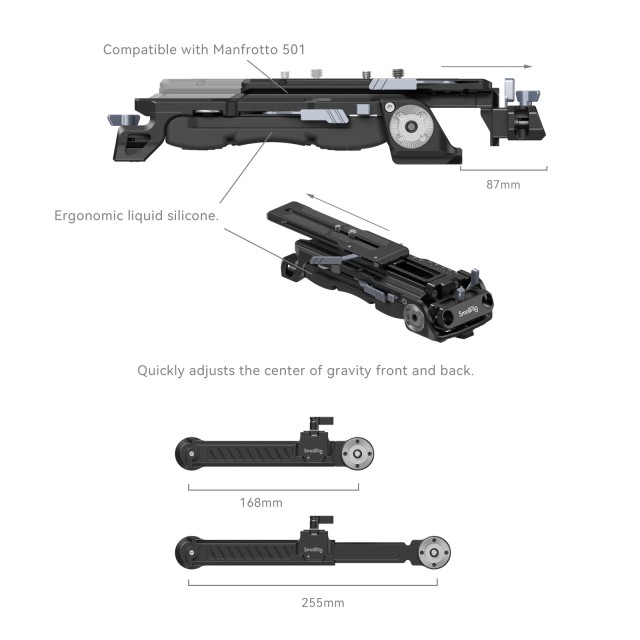 Compatible with Manfrotto 501

87mm

Ergonomic liquid silicone.

SmallRig

Quickly adjusts the center of gravity front and back.

SmallRig

168mm

SmallRig

255mm