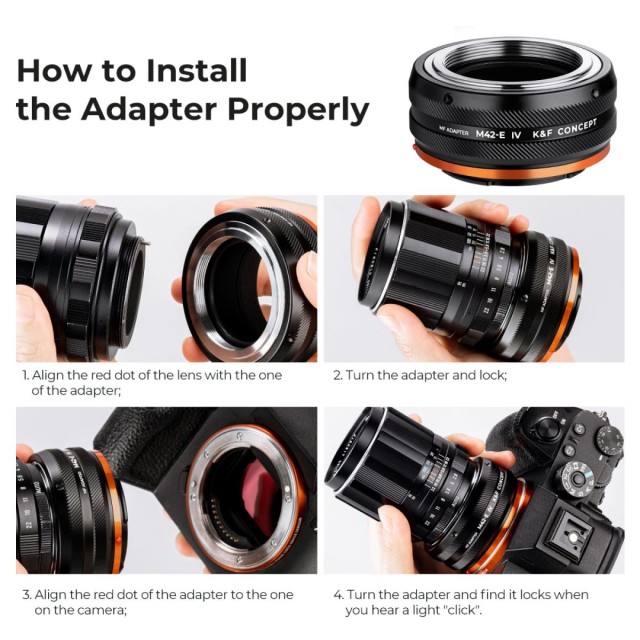 How to Install the Adapter Properly

MF ADAPTER M42-E IV K&F CONCEPT

1. Align the red dot of the lens with the one of the adapter;

2. Turn the adapter and lock;

3. Align the red dot of the adapter to the one on the camera;

4. Turn the adapter and find it locks when you hear a light "click".