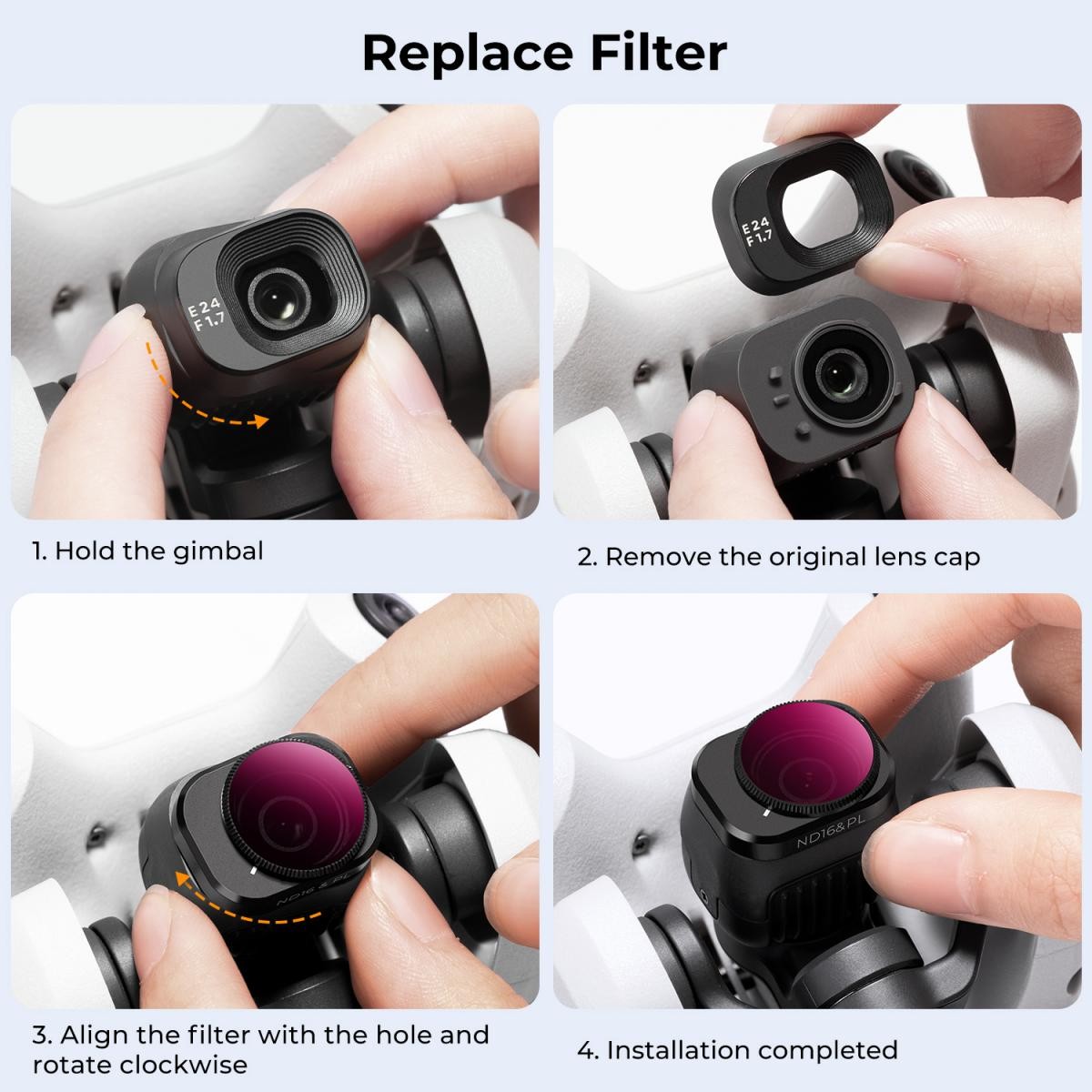 Replace Filter

E24
F1.7

1. Hold the gimbal

E24
F1.7

2. Remove the original lens cap

ND16&PL

3. Align the filter with the hole and rotate clockwise

ND16&PL

4. Installation completed