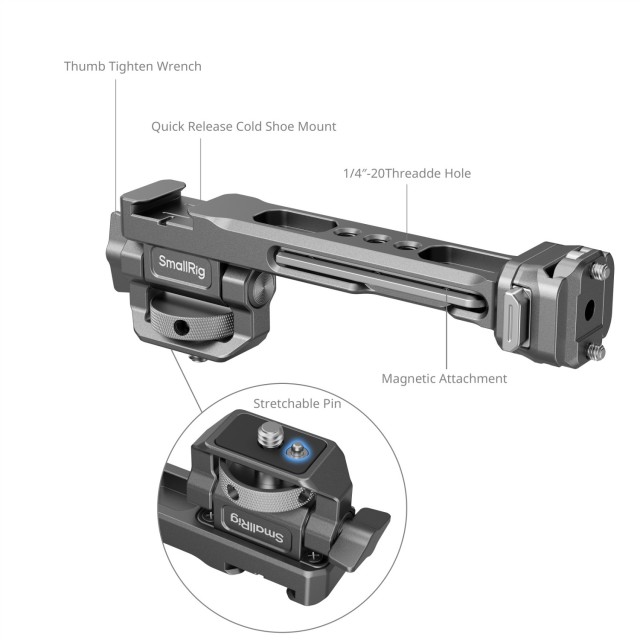 Thumb Tighten Wrench

Quick Release Cold Shoe Mount

1/4"-20Threadde Hole

SmallRig

Magnetic Attachment

Stretchable Pin

SmallRig