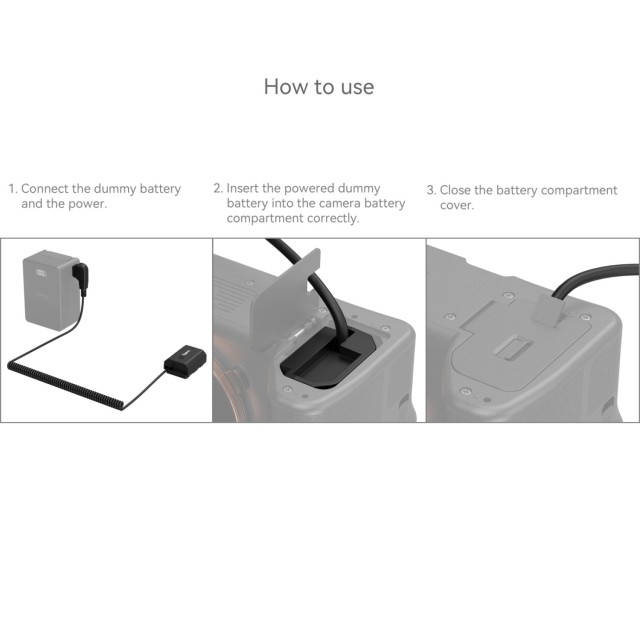 How to use

1. Connect the dummy battery and the power.

2. Insert the powered dummy battery into the camera battery compartment correctly.

3. Close the battery compartment cover.