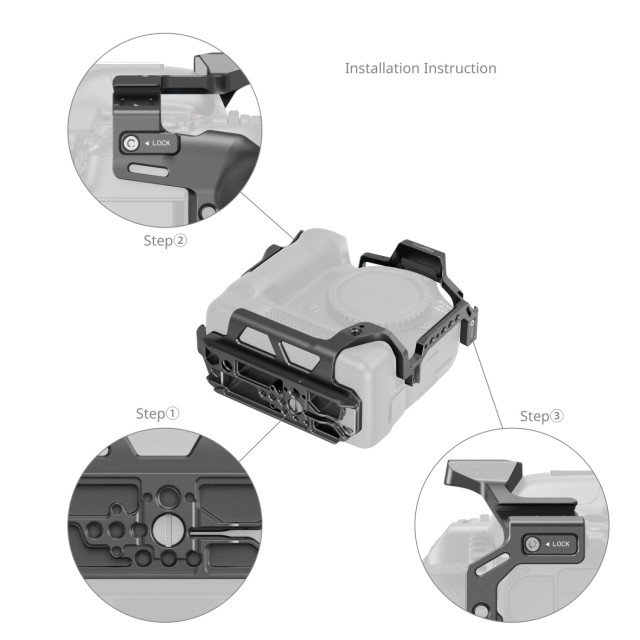 Installation Instruction

◄ LOCK

Step②

Step①

Step③

◄ LOCK