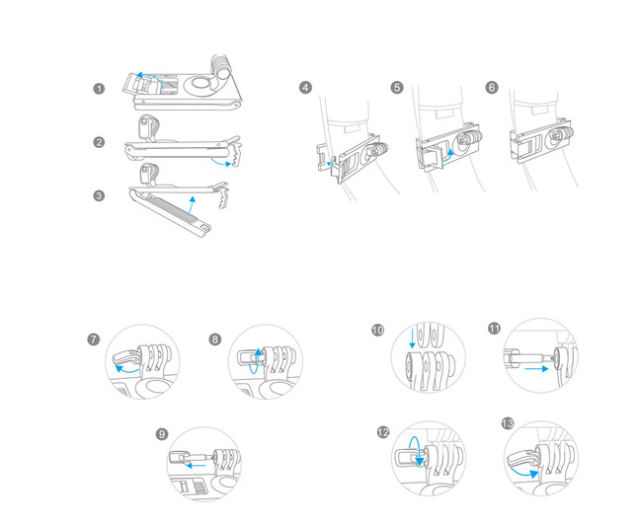 1
2
3
4
5
6
7
8
9
10
11
12
13