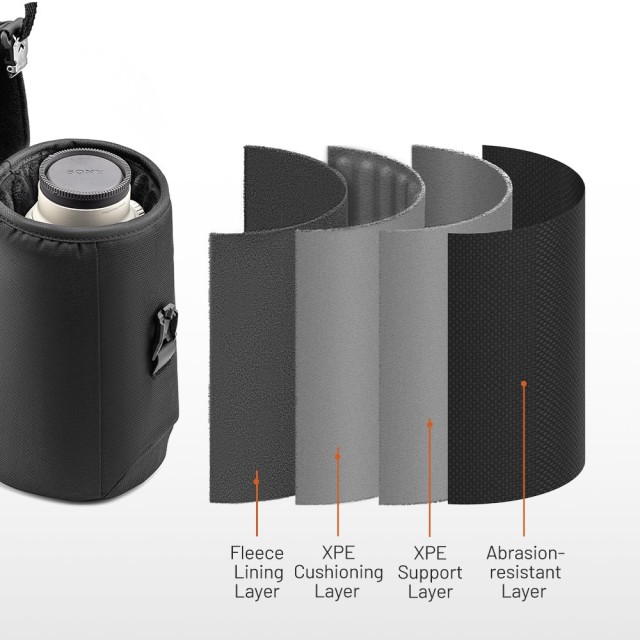 SONY

Fleece Lining Layer

XPE Cushioning Layer

XPE Support Layer

Abrasion-resistant Layer