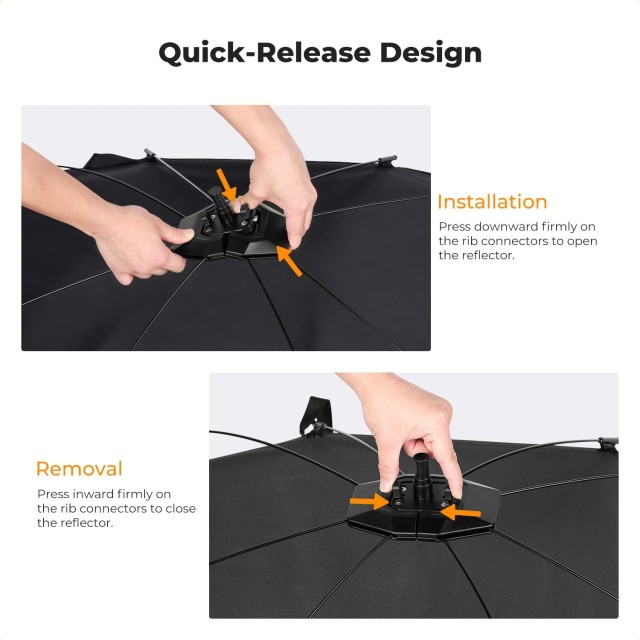 Quick-Release Design

Installation

Press downward firmly on the rib connectors to open the reflector.

Removal

Press inward firmly on the rib connectors to close the reflector.