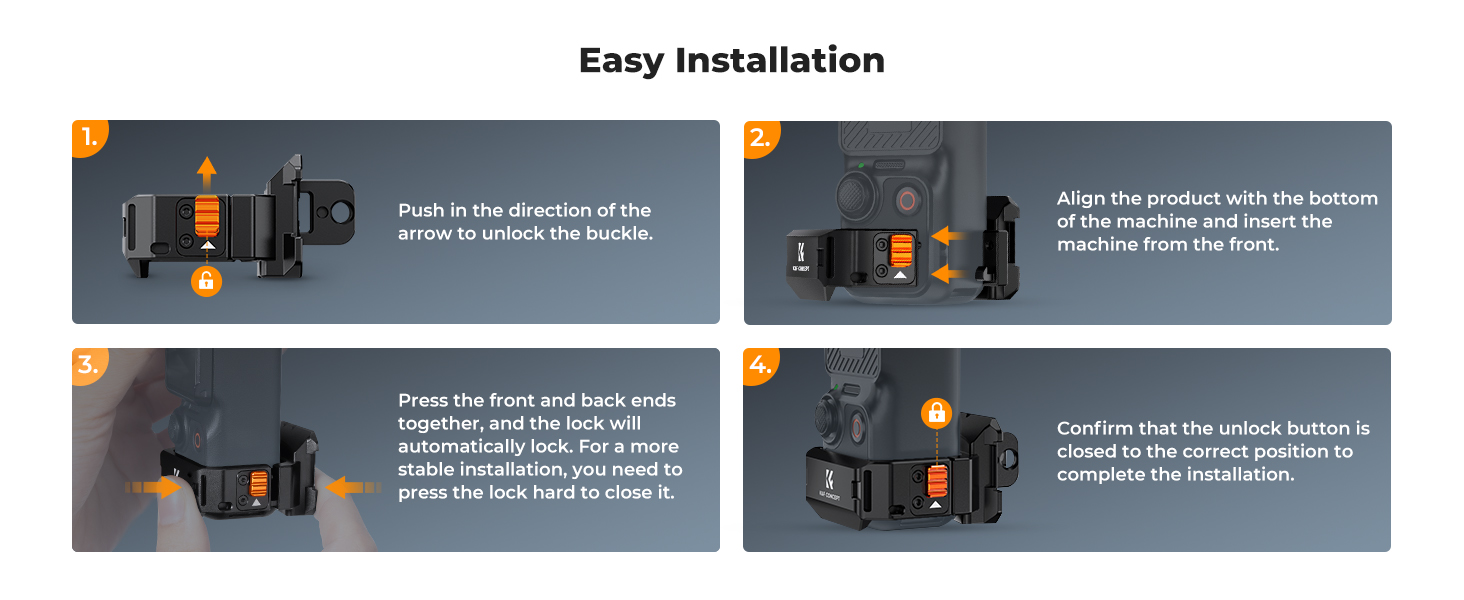 Easy Installation

1.

Push in the direction of the arrow to unlock the buckle.

2.

K&F CONCEPT

Align the product with the bottom of the machine and insert the machine from the front.

3.

Press the front and back ends together, and the lock will automatically lock. For a more stable installation, you need to press the lock hard to close it.

4.

K&F CONCEPT

Confirm that the unlock button is closed to the correct position to complete the installation.