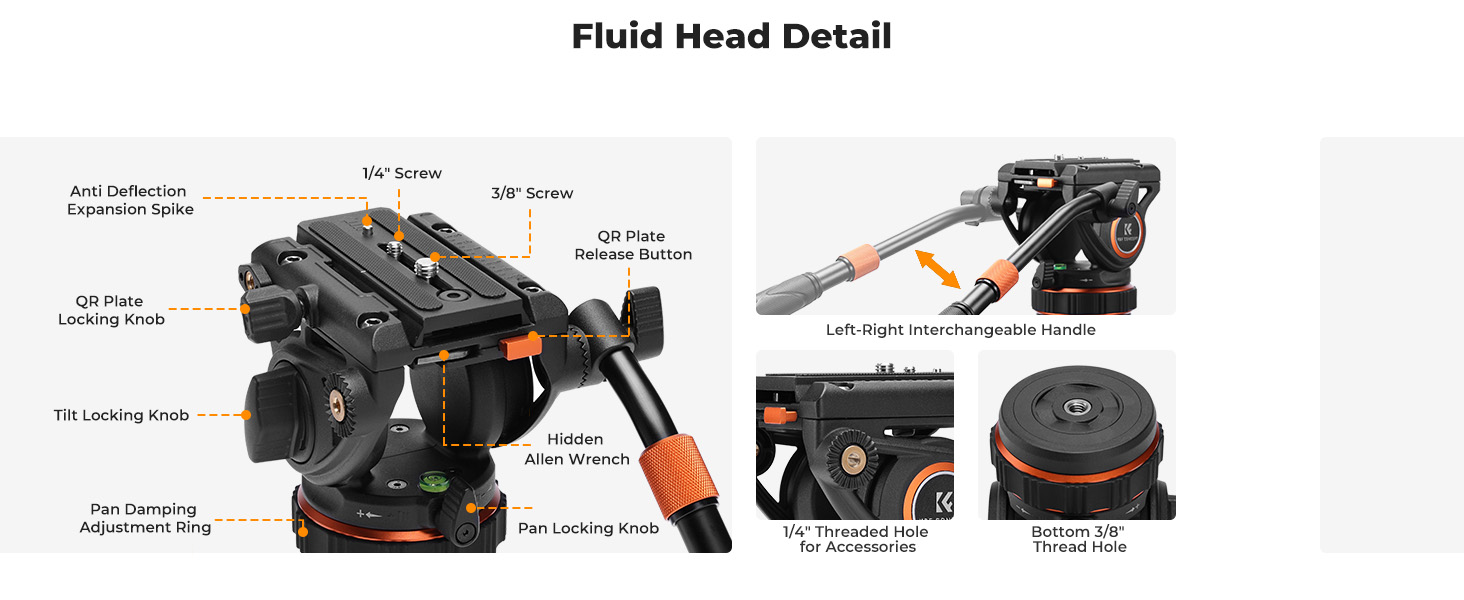 Fluid Head Detail

Anti Deflection Expansion Spike

1/4" Screw

3/8" Screw

QR Plate Release Button

QR Plate Locking Knob

Tilt Locking Knob

Hidden Allen Wrench

Pan Damping Adjustment Ring

Pan Locking Knob

Left-Right Interchangeable Handle

1/4" Threaded Hole for Accessories

Bottom 3/8" Thread Hole